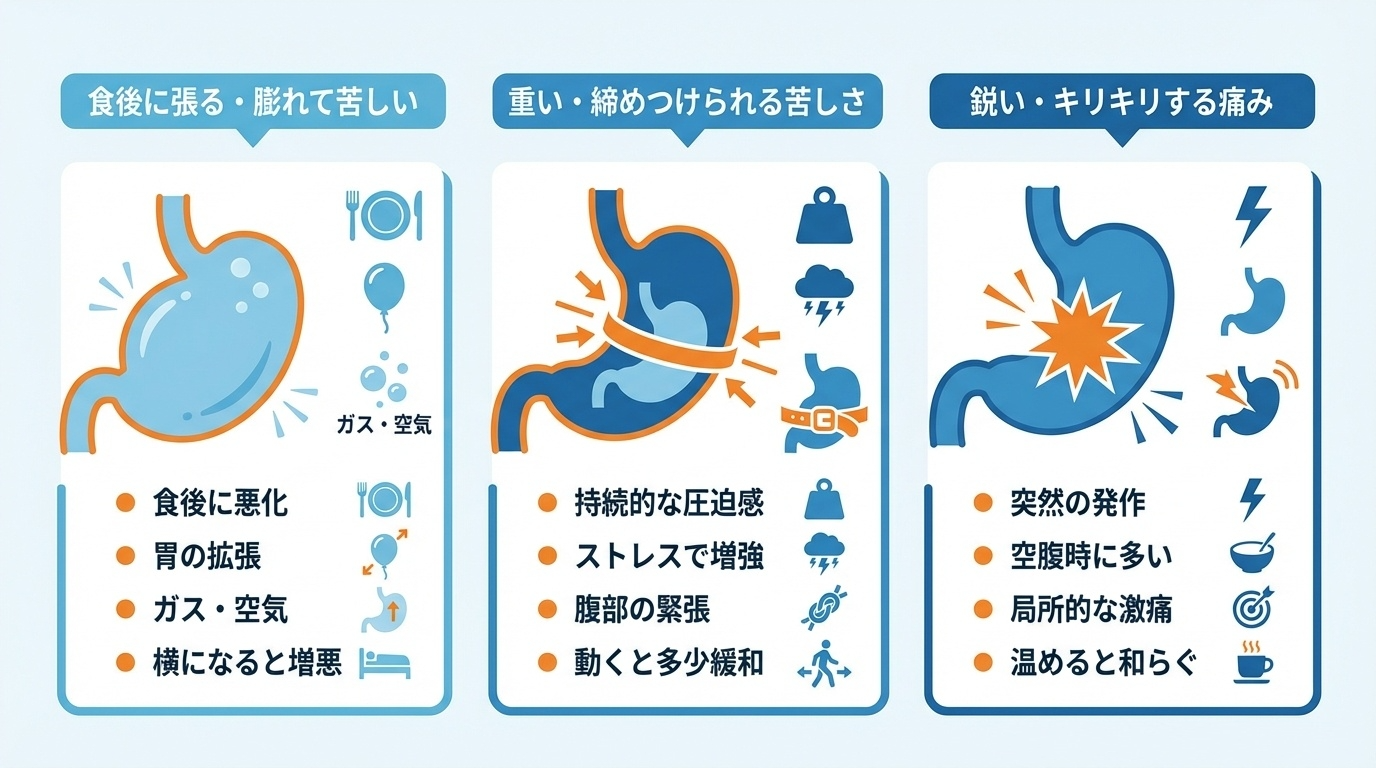 食後に張る・膨れて苦しい

ガス・空気

- 食後に悪化
- 胃の拡張
- ガス・空気
- 横になると増悪

重い・締めつけられる苦しさ

- 持続的な圧迫感
- ストレスで増強
- 腹部の緊張
- 動くと多少緩和

鋭い・キリキリする痛み

- 突然の発作
- 空腹時に多い
- 局所的な激痛
- 温めると和らぐ