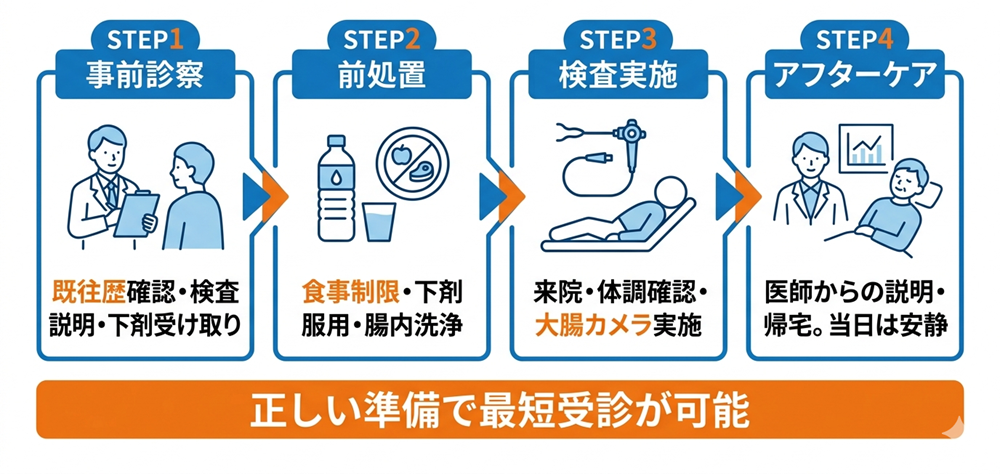 STEP1
事前診察

既往歴確認・検査説明・下剤受け取り

STEP2
前処置

食事制限・下剤服用・腸内洗浄

STEP3
検査実施

来院・体調確認・大腸カメラ実施

STEP4
アフターケア

医師からの説明・帰宅。当日は安静

正しい準備で最短受診が可能